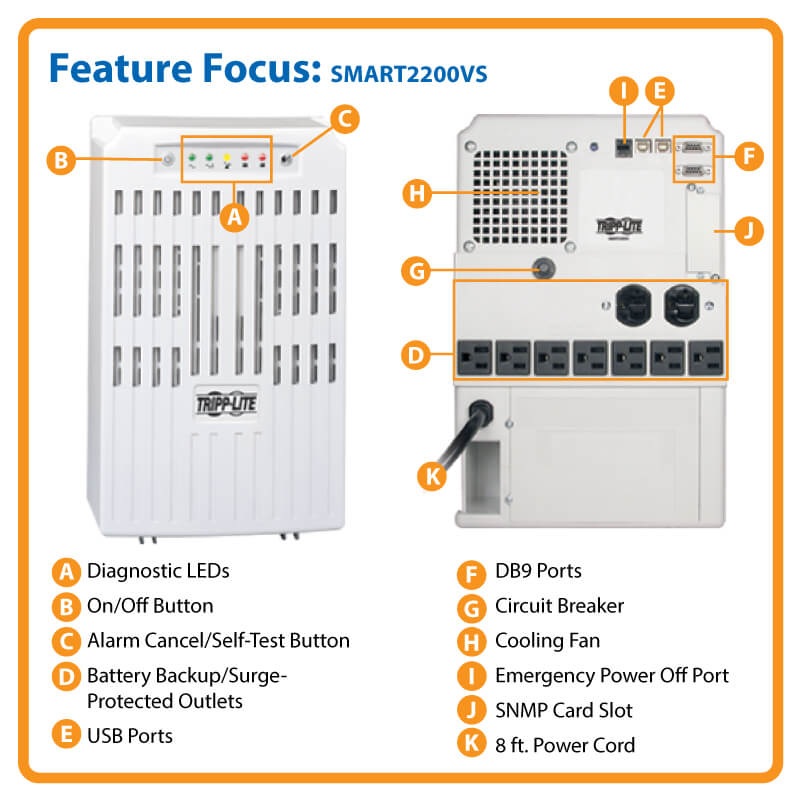 Feature Focus: SMART2200VS

B
C
A
TRIPP·LITE

I
E
F
H
TRIPP·LITE
J
G
D
K

A Diagnostic LEDs
B On/Off Button
C Alarm Cancel/Self-Test Button
D Battery Backup/Surge-Protected Outlets
E USB Ports

F DB9 Ports
G Circuit Breaker
H Cooling Fan
I Emergency Power Off Port
J SNMP Card Slot
K 8 ft. Power Cord